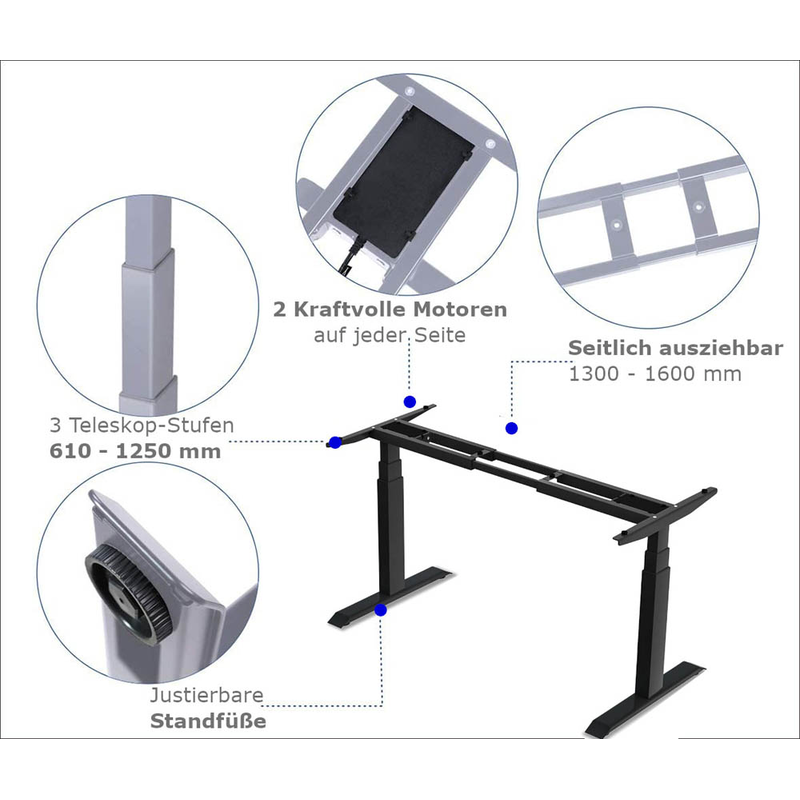 2 Kraftvolle Motoren
auf jeder Seite

Seitlich ausziehbar
1300 - 1600 mm

3 Teleskop-Stufen
610 - 1250 mm

Justierbare
Standfüße