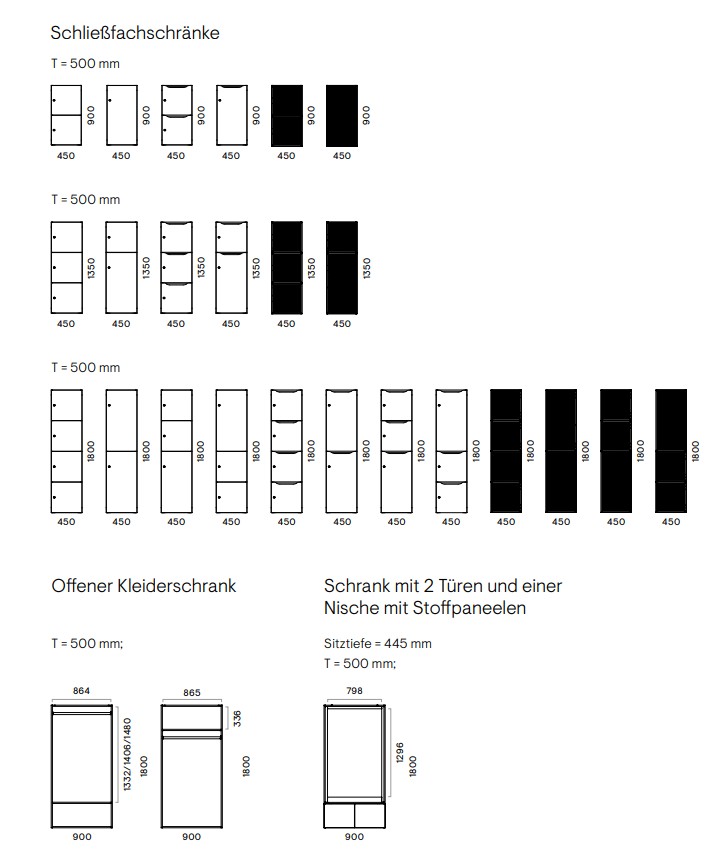 Schließfachschränke

T = 500 mm

900 900 900 900 900 900
450 450 450 450 450 450

T = 500 mm

1350 1350 1350 1350 1350 1350
450 450 450 450 450 450

T = 500 mm

1800 1800 1800 1800 1800 1800 1800 1800 1800 1800 1800 1800
450 450 450 450 450 450 450 450 450 450 450 450

Offener Kleiderschrank

T = 500 mm;

864
1332/1406/1480
1800
900

865
336
1800
900

Schrank mit 2 Türen und einer Nische mit Stoffpaneelen

Sitztiefe = 445 mm
T = 500 mm;

798
1296
1800
900