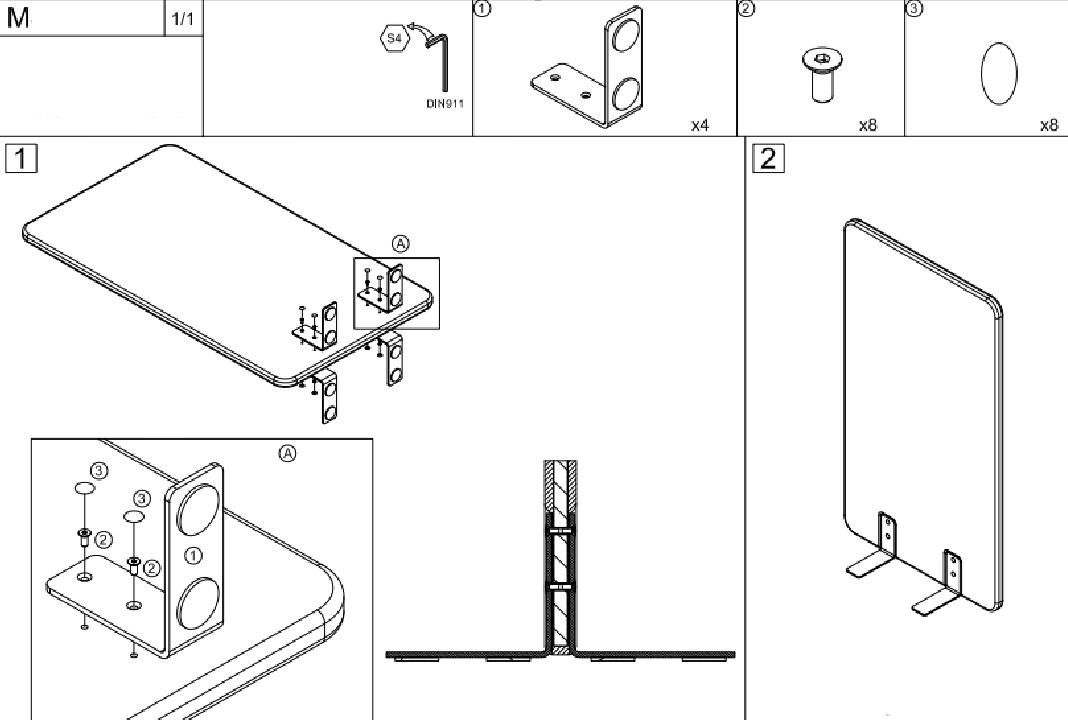 M

1/1

S4

DIN911

①

x4

②

x8

③

x8

1

Ⓐ

Ⓐ

③

③

②

②

①

2