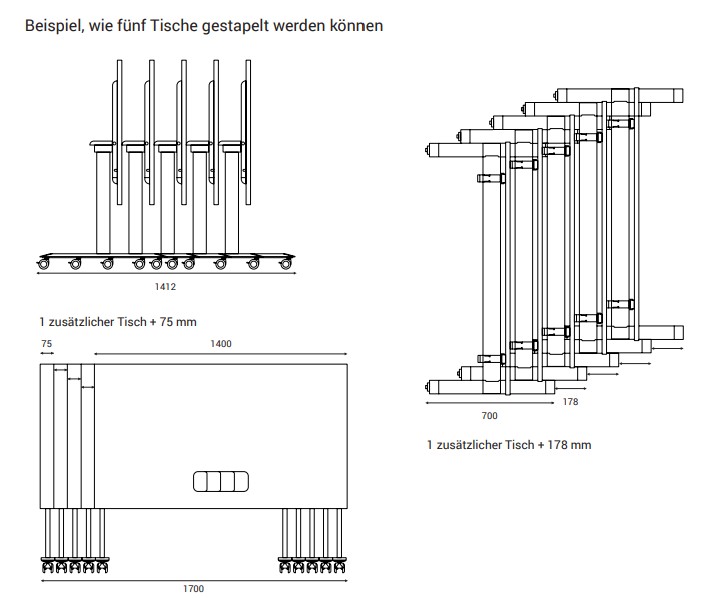 Beispiel, wie fünf Tische gestapelt werden können

1412

1 zusätzlicher Tisch + 75 mm

75

1400

1700

178

700

1 zusätzlicher Tisch + 178 mm